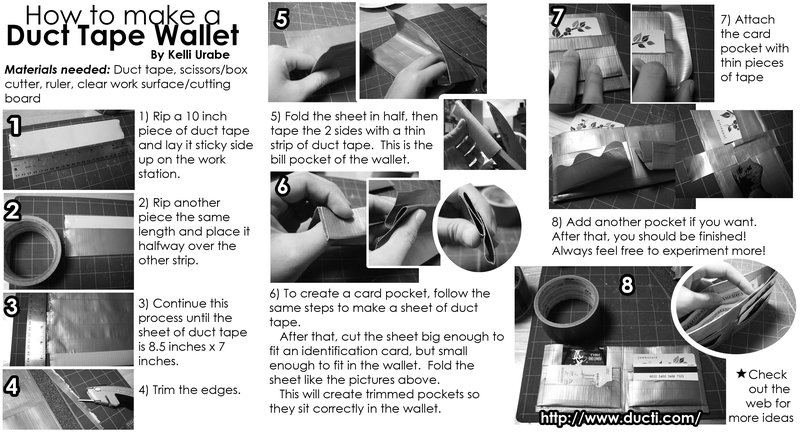 How to make a
Duct Tape Wallet
By Kelli Urabe

Materials needed: Duct tape, scissors/box cutter, ruler, clear work surface/cutting board

1

1) Rip a 10 inch piece of duct tape and lay it sticky side up on the work station.

2

2) Rip another piece the same length and place it halfway over the other strip.

3

3) Continue this process until the sheet of duct tape is 8.5 inches x 7 inches.

4

4) Trim the edges.

5

5) Fold the sheet in half, then tape the 2 sides with a thin strip of duct tape. This is the bill pocket of the wallet.

6

6) To create a card pocket, follow the same steps to make a sheet of duct tape.

After that, cut the sheet big enough to fit an identification card, but small enough to fit in the wallet. Fold the sheet like the pictures above.

This will create trimmed pockets so they sit correctly in the wallet.

7

7) Attach the card pocket with thin pieces of tape

8) Add another pocket if you want. After that, you should be finished! Always feel free to experiment more!

8

★Check out the web for more ideas

http://www.ducti.com/